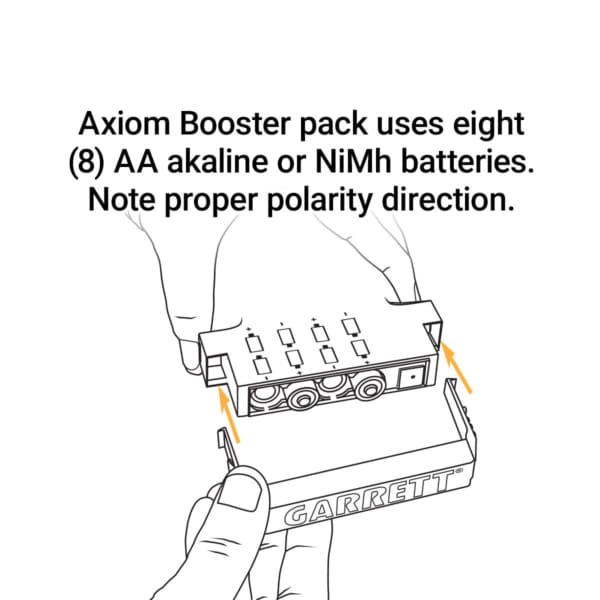 Axiom Booster pack uses eight (8) AA akaline or NiMh batteries. Note proper polarity direction.

GARRETT®